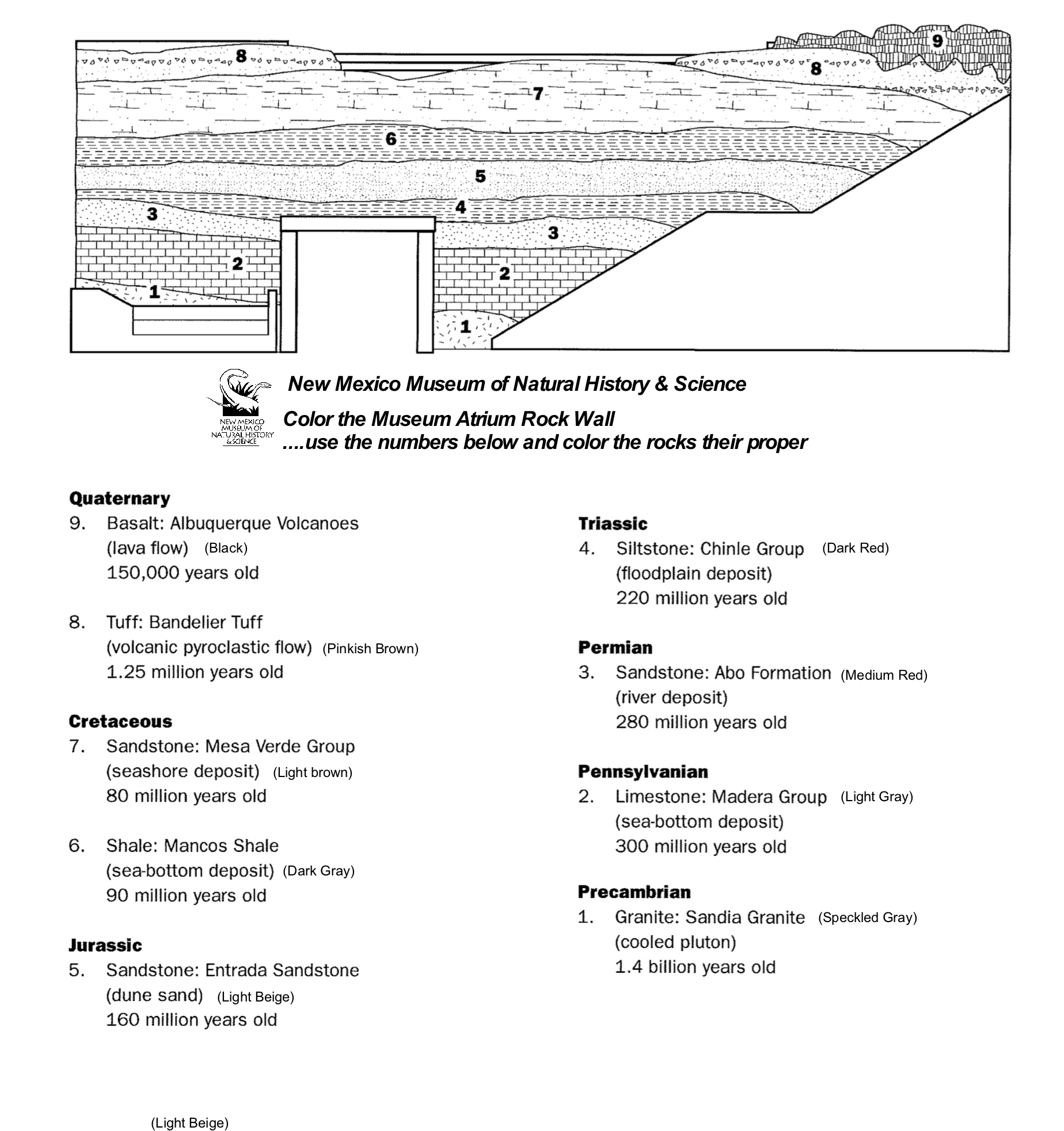 8
9
8
7
6
5
4
3
3
2
2
1
1

NEW MEXICO MUSEUM OF NATURAL HISTORY & SCIENCE

New Mexico Museum of Natural History & Science

Color the Museum Atrium Rock Wall
....use the numbers below and color the rocks their proper

Quaternary
9. Basalt: Albuquerque Volcanoes (lava flow) (Black) 150,000 years old

8. Tuff: Bandelier Tuff (volcanic pyroclastic flow) (Pinkish Brown) 1.25 million years old

Cretaceous
7. Sandstone: Mesa Verde Group (seashore deposit) (Light brown) 80 million years old

6. Shale: Mancos Shale (sea-bottom deposit) (Dark Gray) 90 million years old

Jurassic
5. Sandstone: Entrada Sandstone (dune sand) (Light Beige) 160 million years old

Triassic
4. Siltstone: Chinle Group (Dark Red) (floodplain deposit) 220 million years old

Permian
3. Sandstone: Abo Formation (Medium Red) (river deposit) 280 million years old

Pennsylvanian
2. Limestone: Madera Group (Light Gray) (sea-bottom deposit) 300 million years old

Precambrian
1. Granite: Sandia Granite (Speckled Gray) (cooled pluton) 1.4 billion years old

(Light Beige)